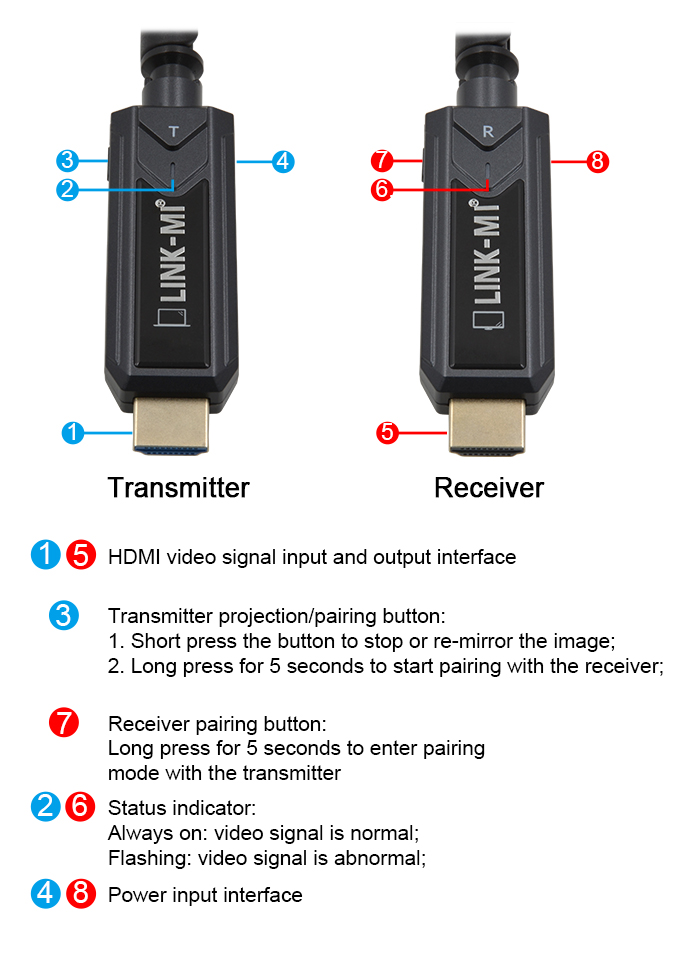 T
3
4
2
LINK-MI®
1
Transmitter

R
7
8
6
LINK-MI®
5
Receiver

1 5 HDMI video signal input and output interface

3 Transmitter projection/pairing button:
1. Short press the button to stop or re-mirror the image;
2. Long press for 5 seconds to start pairing with the receiver;

7 Receiver pairing button:
Long press for 5 seconds to enter pairing mode with the transmitter

2 6 Status indicator:
Always on: video signal is normal;
Flashing: video signal is abnormal;

4 8 Power input interface